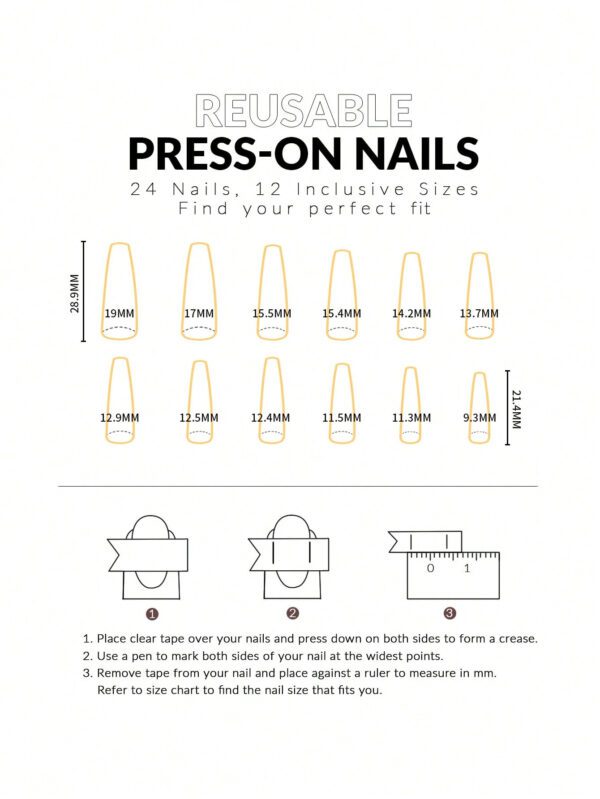 REUSABLE
PRESS-ON NAILS
24 Nails, 12 Inclusive Sizes
Find your perfect fit

28.9MM

19MM 17MM 15.5MM 15.4MM 14.2MM 13.7MM

12.9MM 12.5MM 12.4MM 11.5MM 11.3MM 9.3MM

21.4MM

0 1

1 2 3

1. Place clear tape over your nails and press down on both sides to form a crease.
2. Use a pen to mark both sides of your nail at the widest points.
3. Remove tape from your nail and place against a ruler to measure in mm. Refer to size chart to find the nail size that fits you.